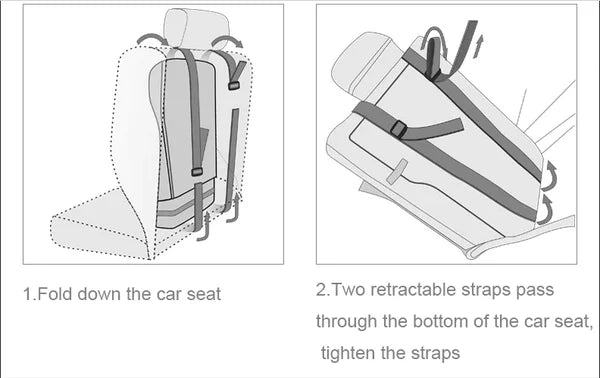 1.Fold down the car seat

2.Two retractable straps pass through the bottom of the car seat, tighten the straps