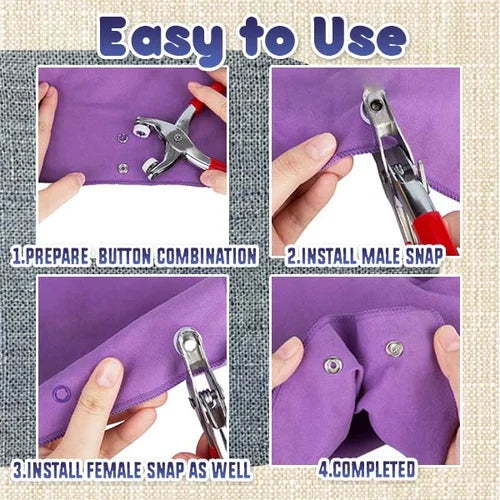 Easy to Use

1.PREPARE BUTTON COMBINATION

2.INSTALL MALE SNAP

3.INSTALL FEMALE SNAP AS WELL

4.COMPLETED