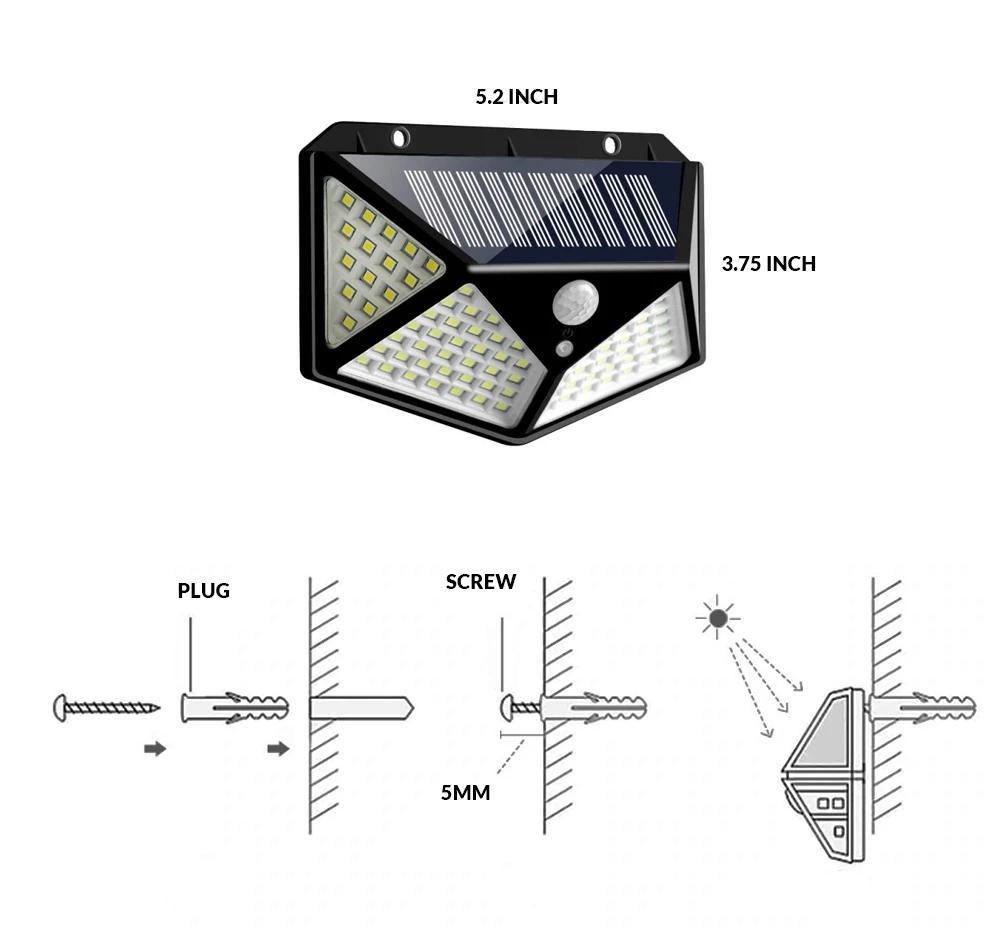 5.2 INCH

3.75 INCH

PLUG

SCREW

5MM