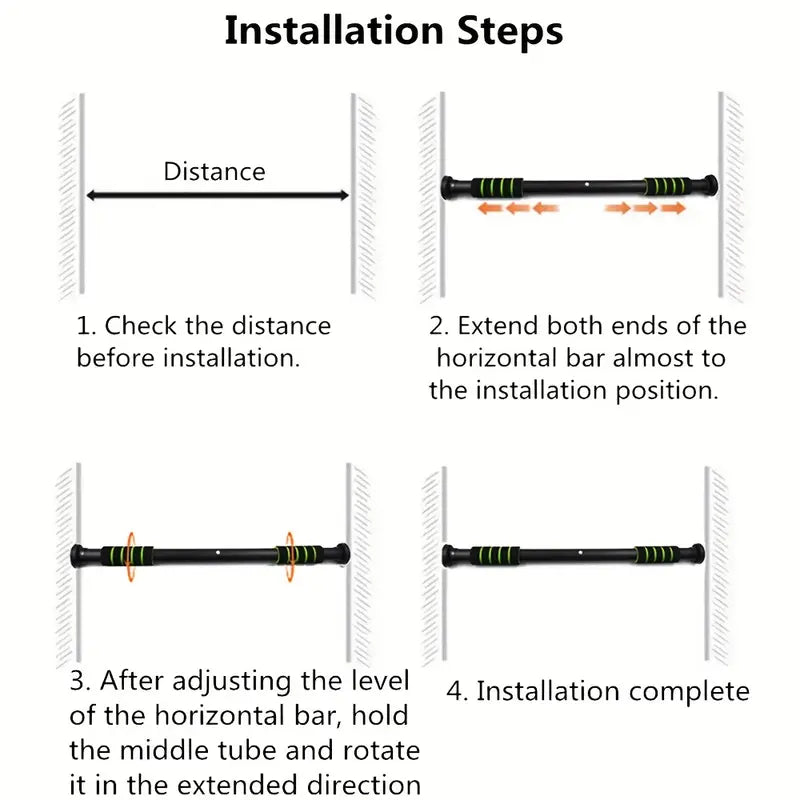 Installation Steps

Distance

1. Check the distance before installation.

2. Extend both ends of the horizontal bar almost to the installation position.

3. After adjusting the level of the horizontal bar, hold the middle tube and rotate it in the extended direction

4. Installation complete